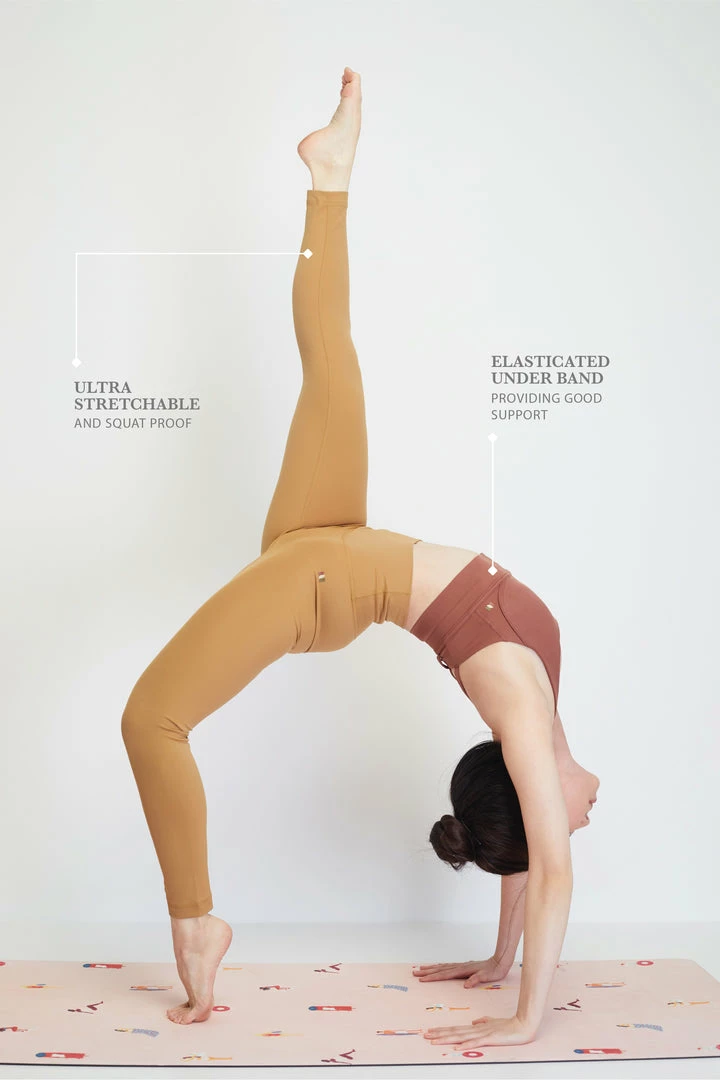 ULTRA STRETCHABLE
AND SQUAT PROOF

ELASTICATED UNDER BAND
PROVIDING GOOD SUPPORT